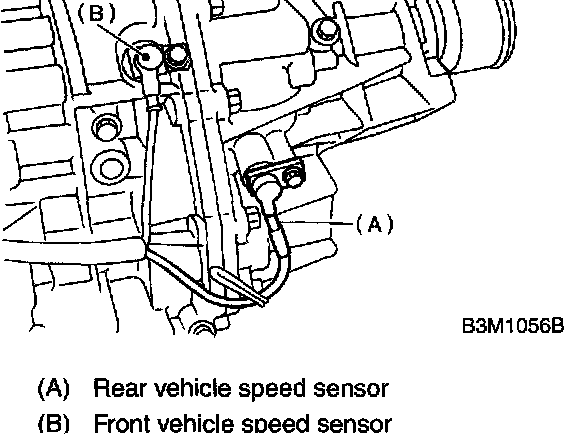 (B)

(A)

B3M1056B

(A) Rear vehicle speed sensor
(B) Front vehicle speed sensor