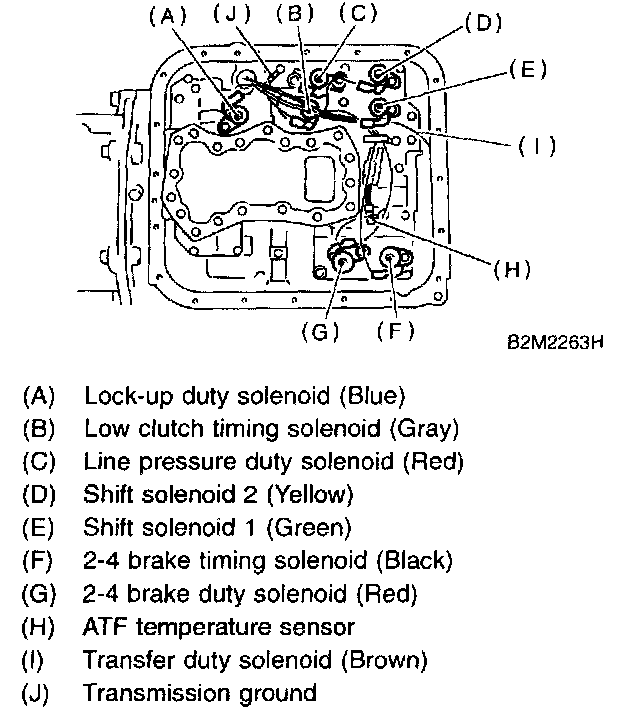 (A) (J) (B) (C) (D)
(E)
(I)
(H)
(G) (F)
B2M2263H

(A) Lock-up duty solenoid (Blue)
(B) Low clutch timing solenoid (Gray)
(C) Line pressure duty solenoid (Red)
(D) Shift solenoid 2 (Yellow)
(E) Shift solenoid 1 (Green)
(F) 2-4 brake timing solenoid (Black)
(G) 2-4 brake duty solenoid (Red)
(H) ATF temperature sensor
(I) Transfer duty solenoid (Brown)
(J) Transmission ground