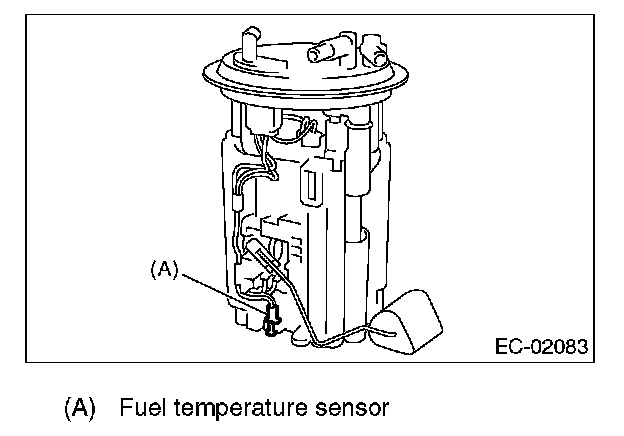 (A)

EC-02083

(A) Fuel temperature sensor