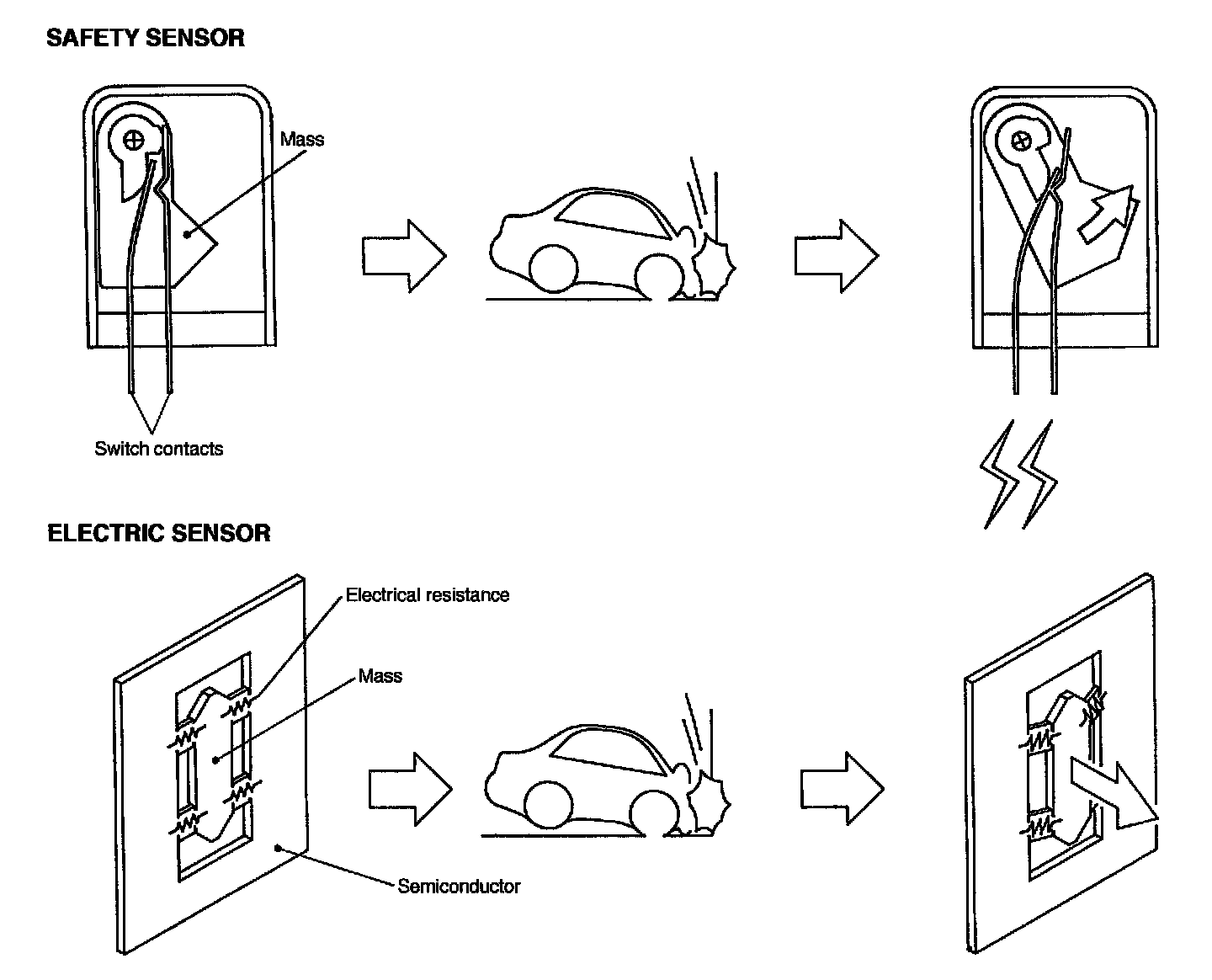 SAFETY SENSOR

Mass

Switch contacts

ELECTRIC SENSOR

Electrical resistance

Mass

Semiconductor