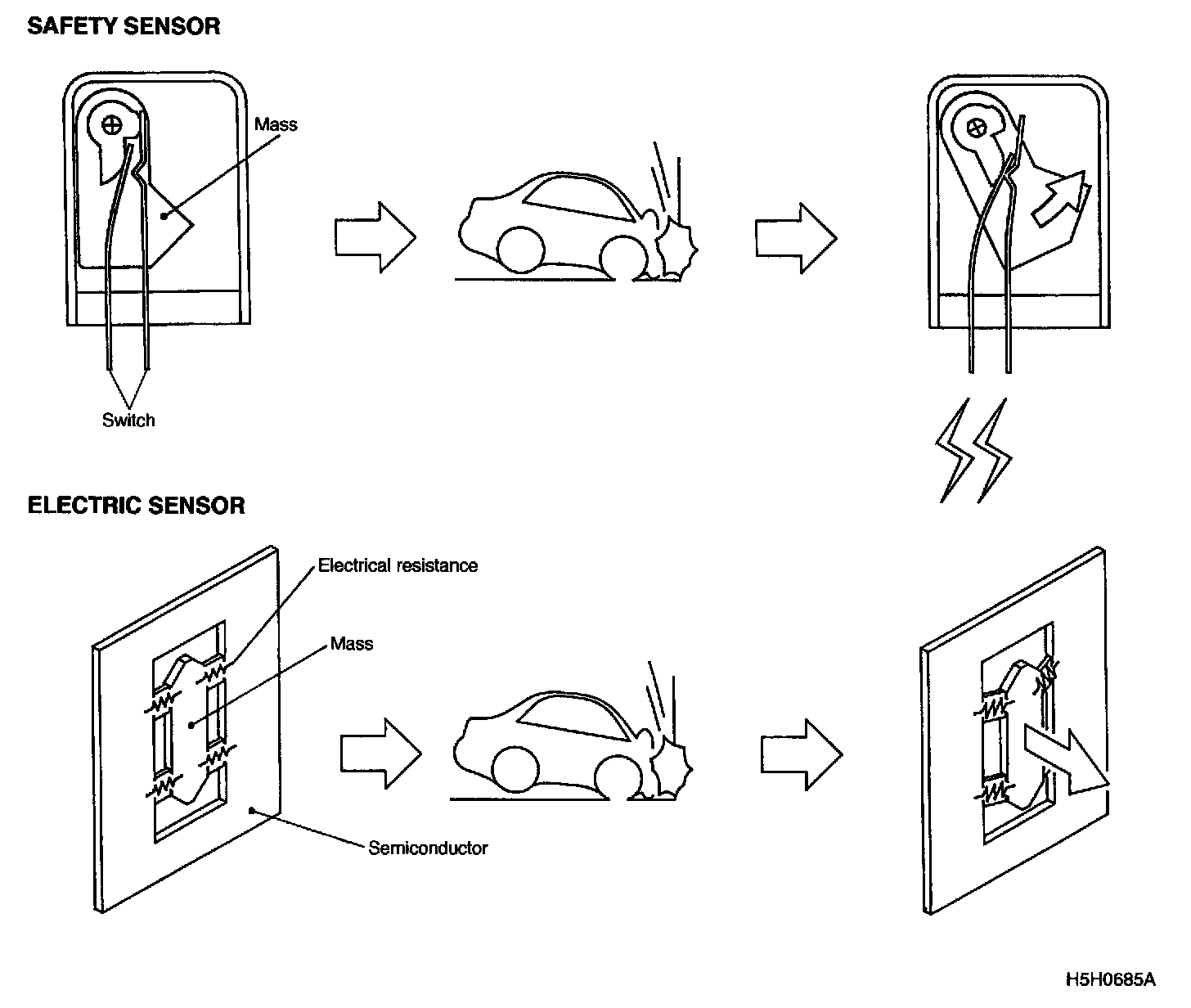 SAFETY SENSOR

Mass

Switch

ELECTRIC SENSOR

Electrical resistance

Mass

Semiconductor

H5H0685A