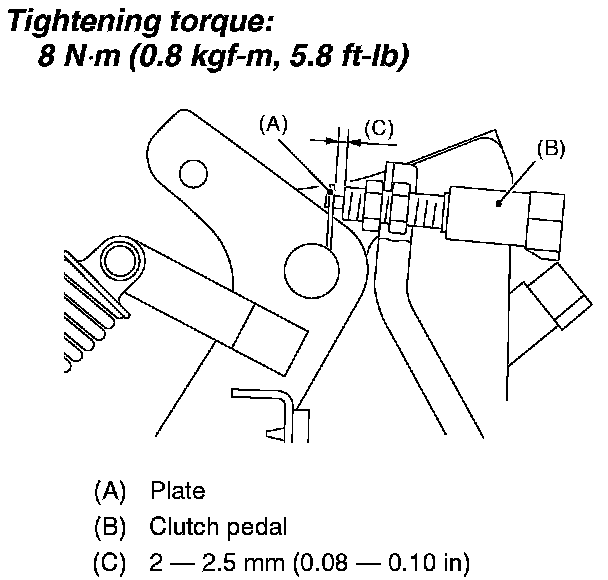 Tightening torque:
8 N·m (0.8 kgf-m, 5.8 ft-lb)

(A)
(C)
(B)

(A) Plate
(B) Clutch pedal
(C) 2 — 2.5 mm (0.08 — 0.10 in)