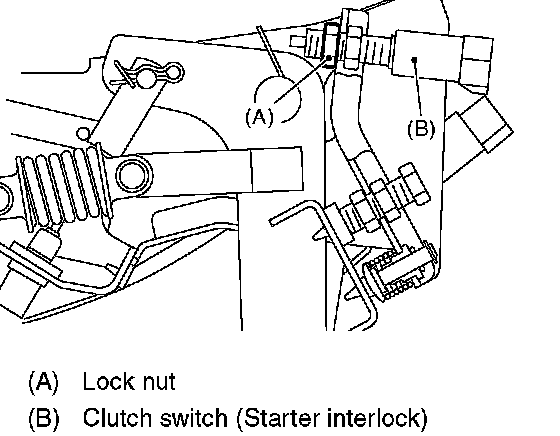 (A)

(B)

(A) Lock nut

(B) Clutch switch (Starter interlock)