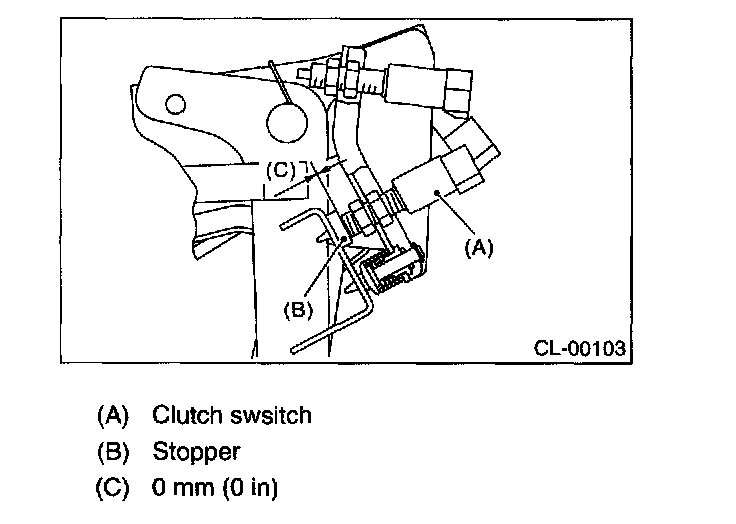 (C)

(A)

(B)

CL-00103

(A) Clutch swsitch
(B) Stopper
(C) 0 mm (0 in)