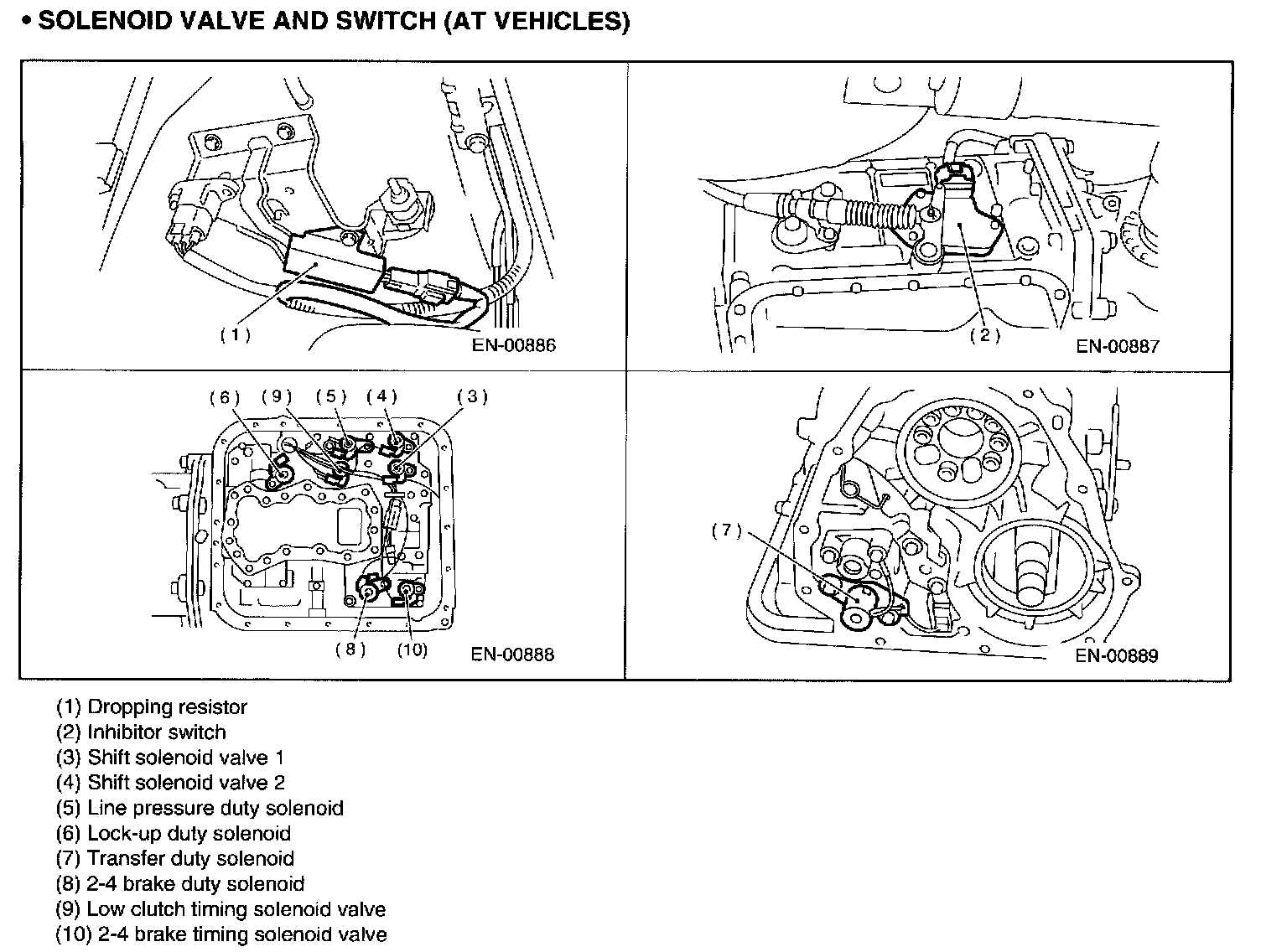 • SOLENOID VALVE AND SWITCH (AT VEHICLES)

(1)

EN-00886

(2)

EN-00887

(6) (9) (5) (4) (3)

(8) (10)

EN-00888

(7)

EN-00889

(1) Dropping resistor
(2) Inhibitor switch
(3) Shift solenoid valve 1
(4) Shift solenoid valve 2
(5) Line pressure duty solenoid
(6) Lock-up duty solenoid
(7) Transfer duty solenoid
(8) 2-4 brake duty solenoid
(9) Low clutch timing solenoid valve
(10) 2-4 brake timing solenoid valve