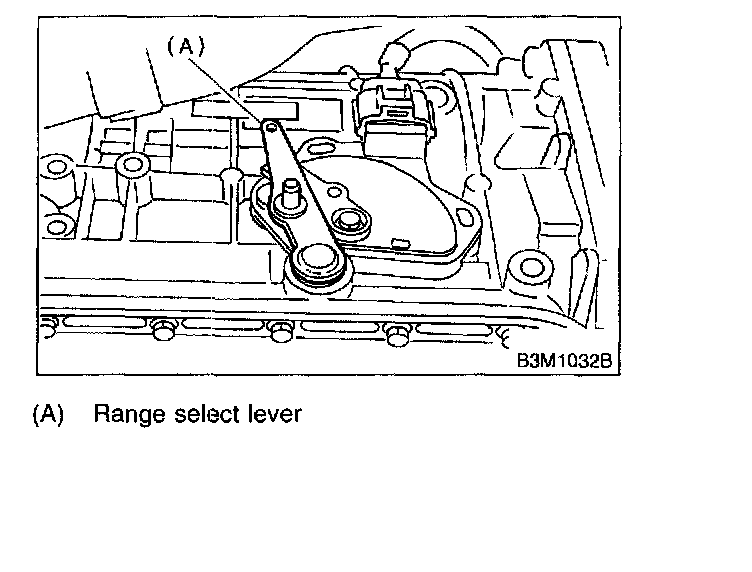 (A)

B3M1032B

(A) Range select lever