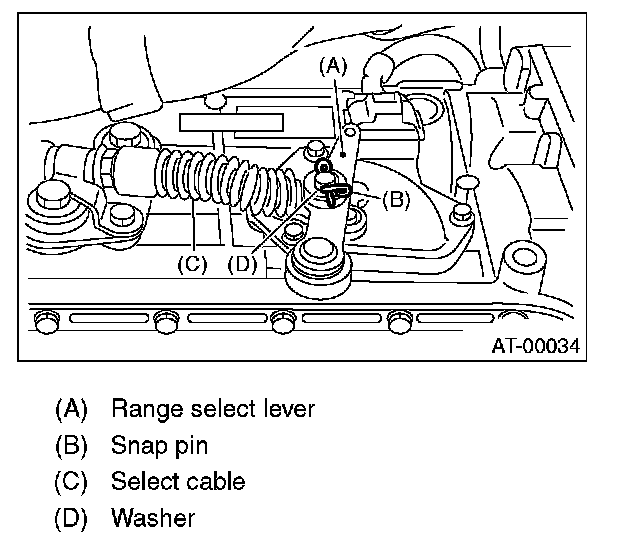 (A)
(B)
(C) (D)
AT-00034

(A) Range select lever

(B) Snap pin

(C) Select cable

(D) Washer