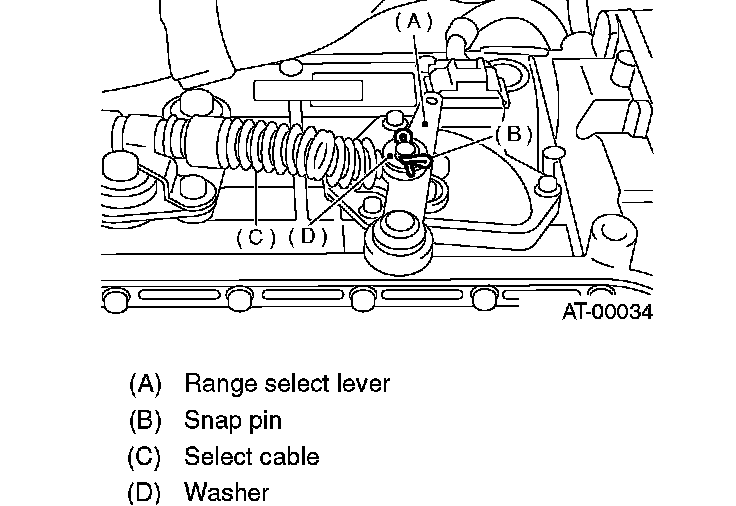 (A)
(B)
(C) (D)
AT-00034

(A) Range select lever
(B) Snap pin
(C) Select cable
(D) Washer