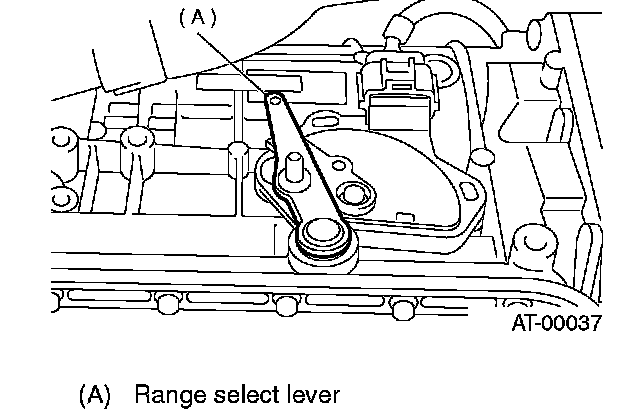 (A)

AT-00037

(A) Range select lever