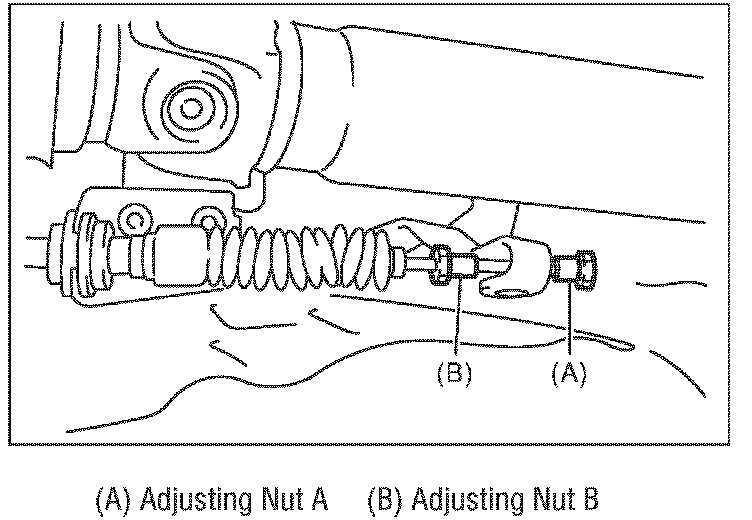 (B)
(A)

(A) Adjusting Nut A (B) Adjusting Nut B