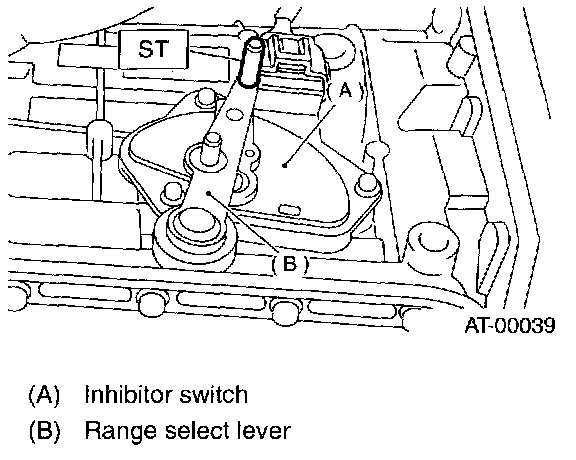 ST

(A)

(B)

AT-00039

(A) Inhibitor switch

(B) Range select lever