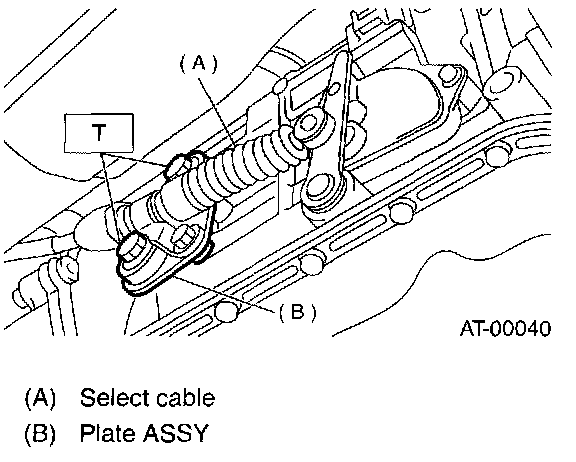 (A)

T

(B)

AT-00040

(A) Select cable
(B) Plate ASSY