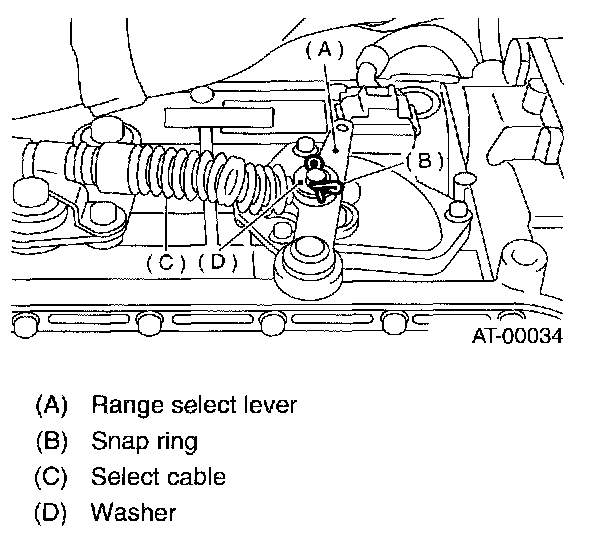 (A)

(B)

(C) (D)

AT-00034

(A) Range select lever
(B) Snap ring
(C) Select cable
(D) Washer