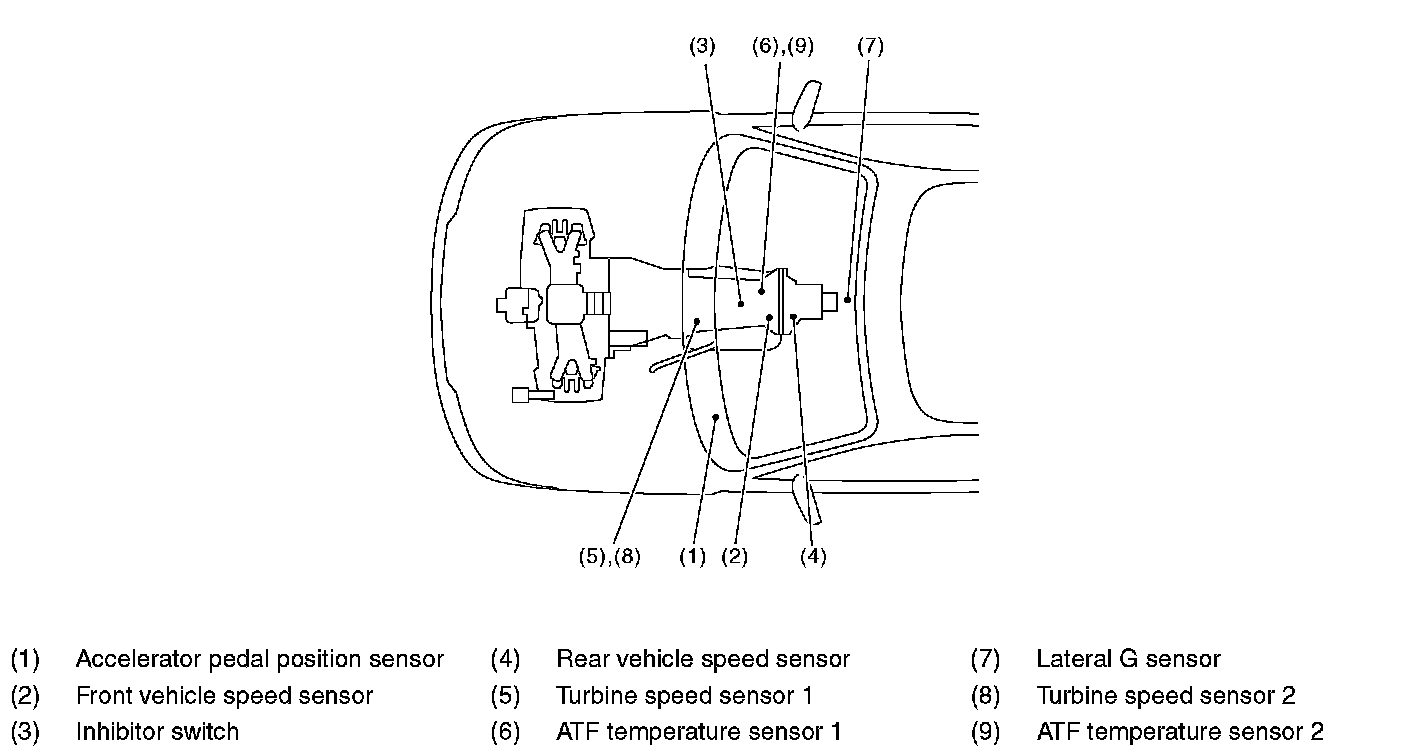 (3) (6),(9) (7)

(5),(8) (1) (2) (4)

(1) Accelerator pedal position sensor
(2) Front vehicle speed sensor
(3) Inhibitor switch

(4) Rear vehicle speed sensor
(5) Turbine speed sensor 1
(6) ATF temperature sensor 1

(7) Lateral G sensor
(8) Turbine speed sensor 2
(9) ATF temperature sensor 2