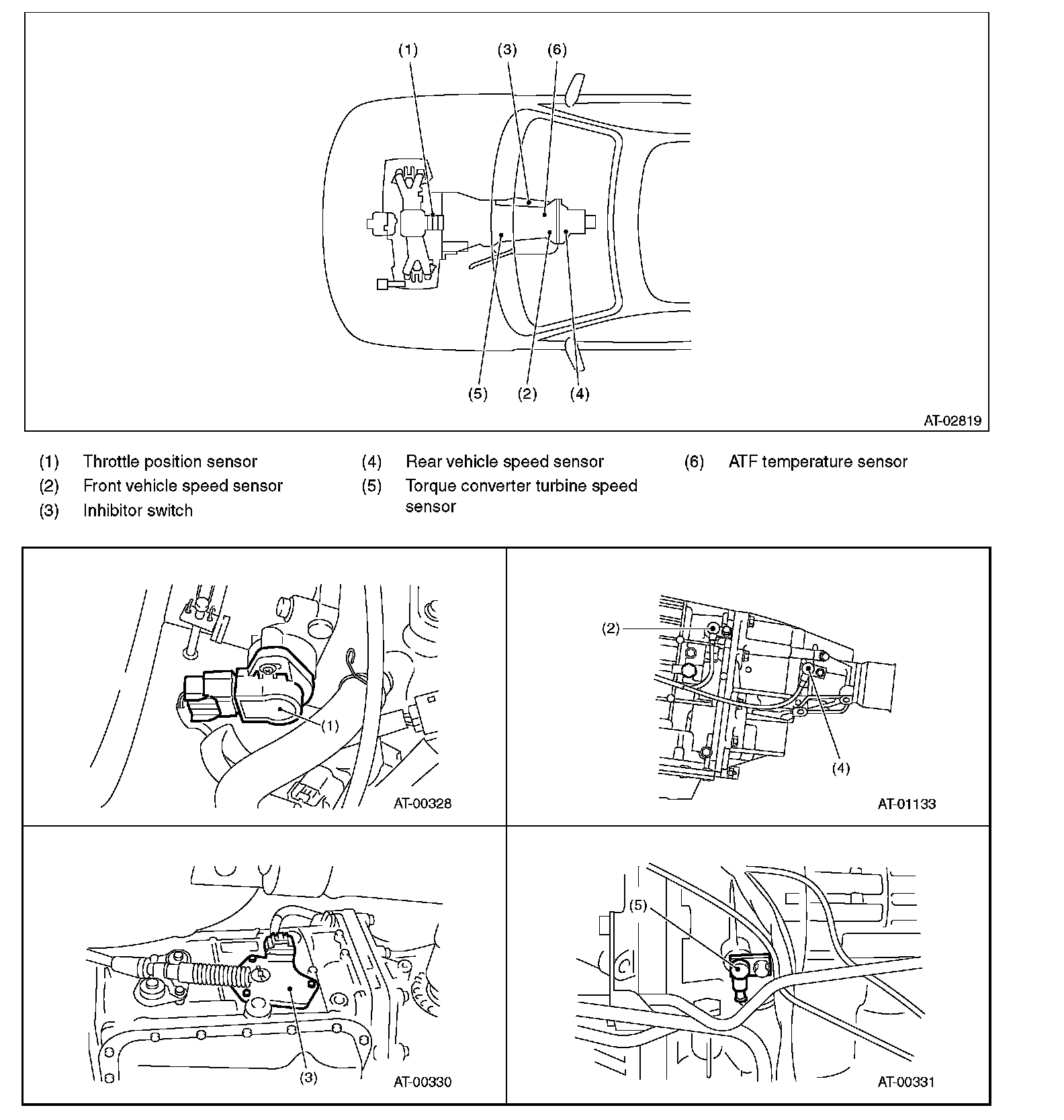 (1) (3) (6)

(5) (2) (4)

AT-02819

(1) Throttle position sensor
(2) Front vehicle speed sensor
(3) Inhibitor switch
(4) Rear vehicle speed sensor
(5) Torque converter turbine speed sensor
(6) ATF temperature sensor

(1)

AT-00328

(2)

(4)

AT-01133

(3)

AT-00330

(5)

AT-00331