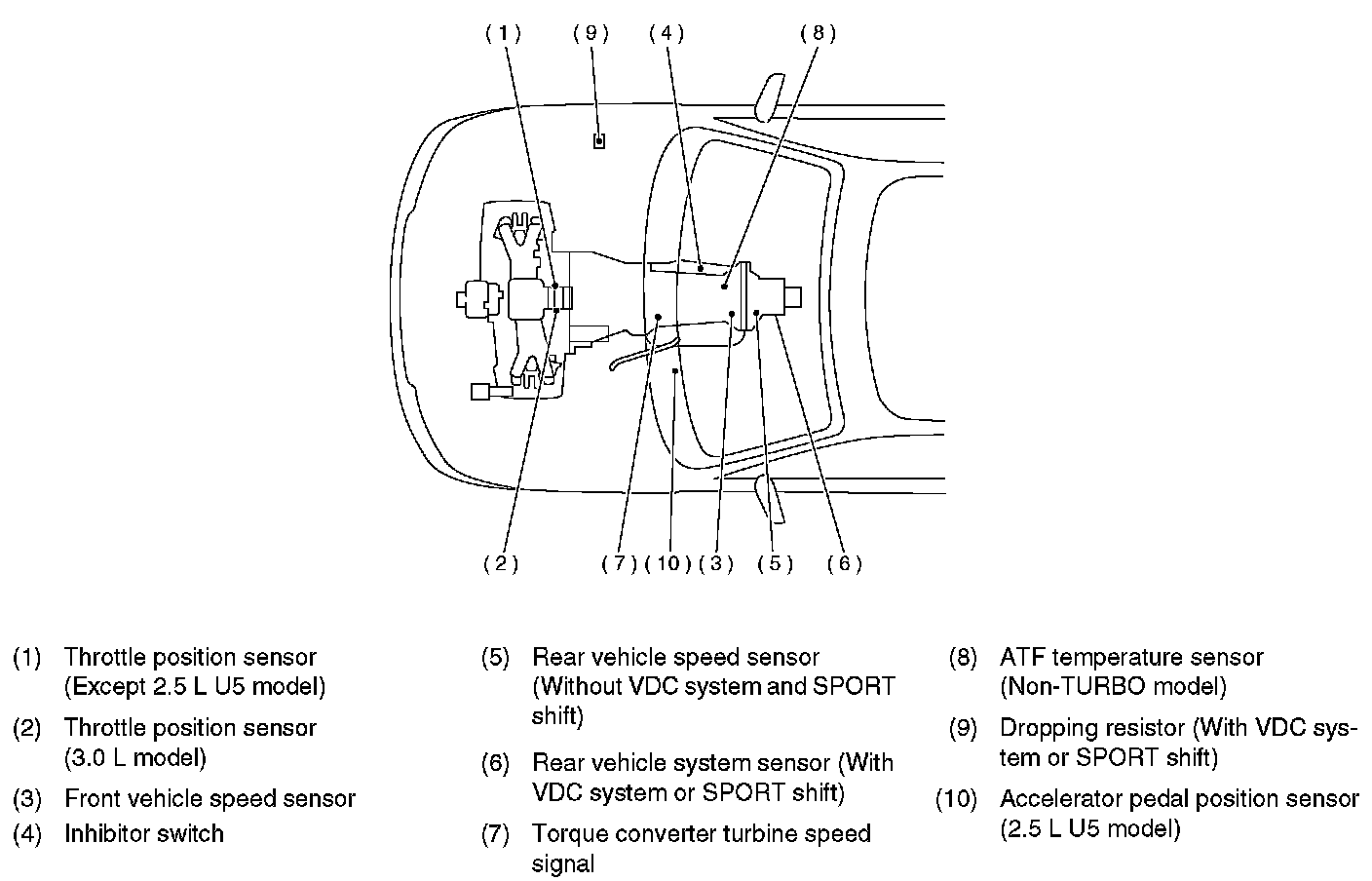 (1) (9) (4) (8)

(2) (7) (10) (3) (5) (6)

(1) Throttle position sensor (Except 2.5 L U5 model)

(2) Throttle position sensor (3.0 L model)

(3) Front vehicle speed sensor

(4) Inhibitor switch

(5) Rear vehicle speed sensor (Without VDC system and SPORT shift)

(6) Rear vehicle system sensor (With VDC system or SPORT shift)

(7) Torque converter turbine speed signal

(8) ATF temperature sensor (Non-TURBO model)

(9) Dropping resistor (With VDC system or SPORT shift)

(10) Accelerator pedal position sensor (2.5 L U5 model)