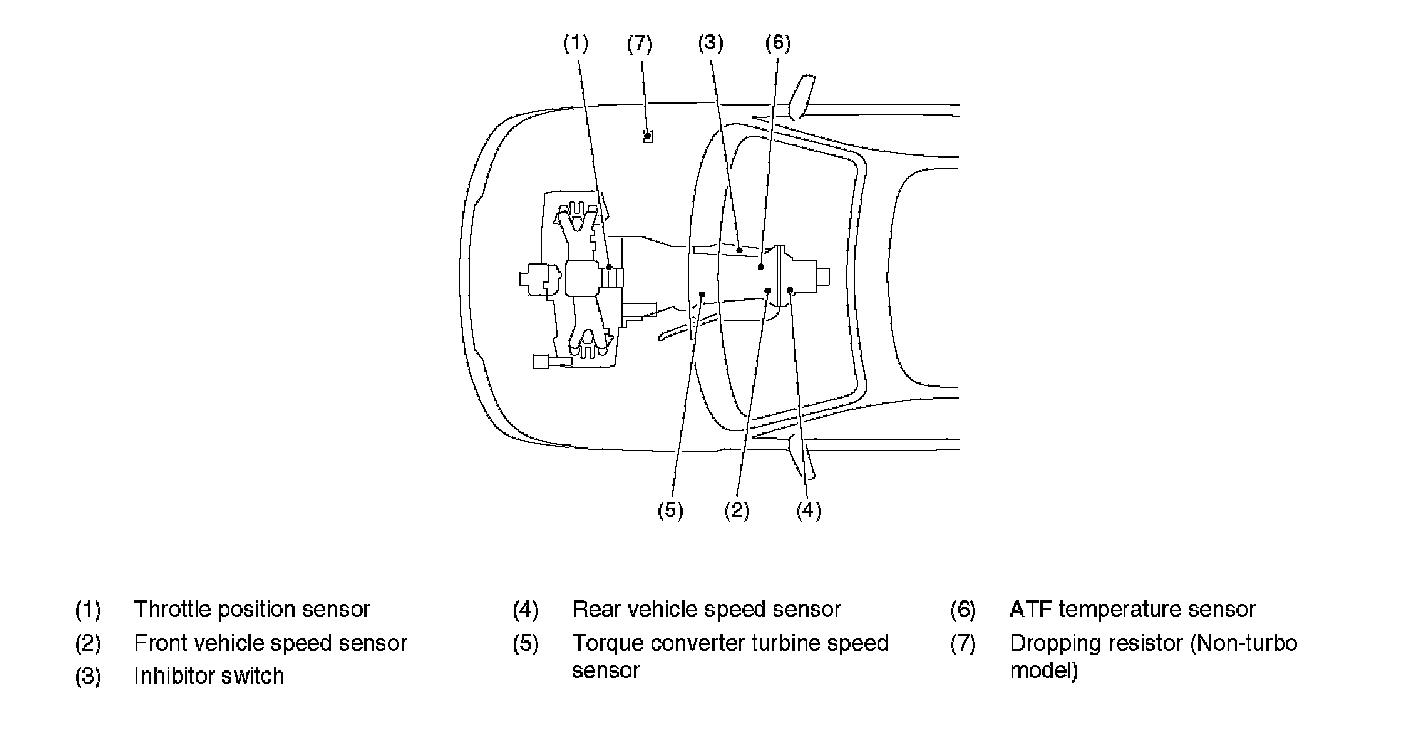 (1) (7) (3) (6)

(5) (2) (4)

(1) Throttle position sensor
(2) Front vehicle speed sensor
(3) Inhibitor switch

(4) Rear vehicle speed sensor
(5) Torque converter turbine speed sensor

(6) ATF temperature sensor
(7) Dropping resistor (Non-turbo model)