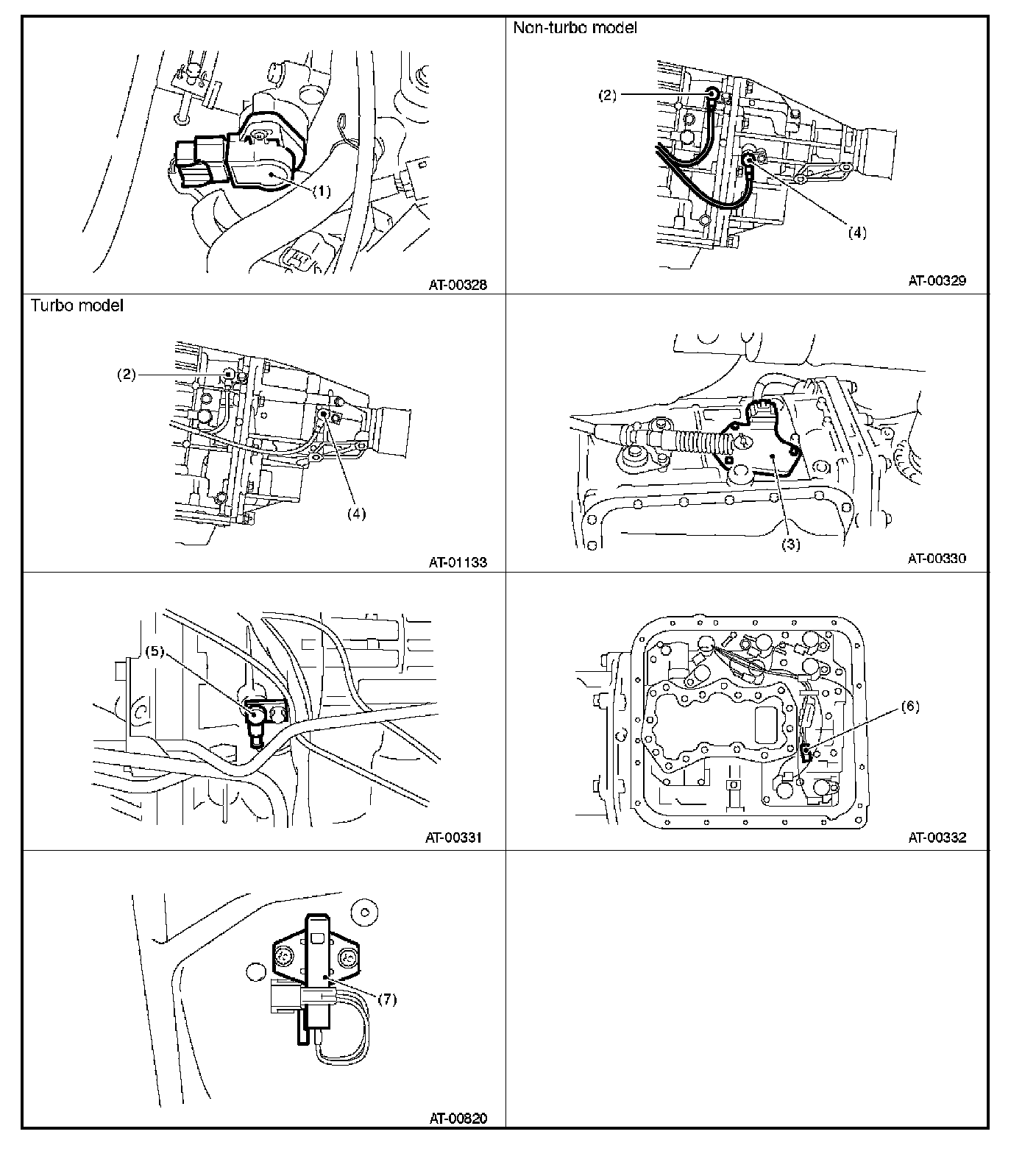 (1)

AT-00328

Non-turbo model

(2)

(4)

AT-00329

Turbo model

(2)

(4)

AT-01133

(3)

AT-00330

(5)

AT-00331

(6)

AT-00332

(7)

AT-00820