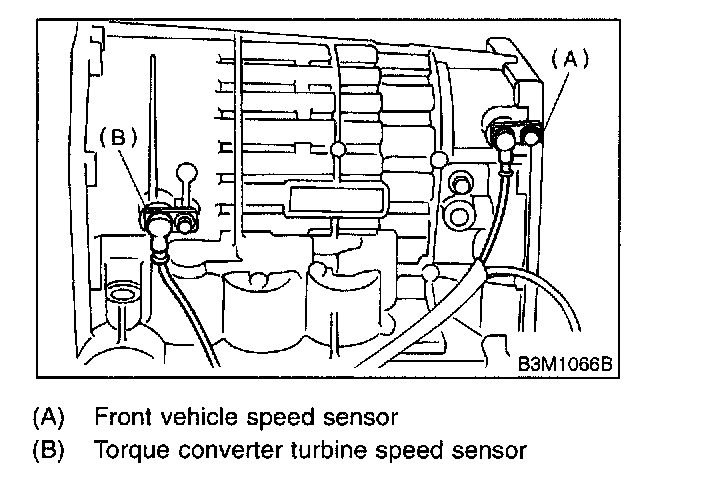 (A)
(B)
B3M1066B

(A) Front vehicle speed sensor
(B) Torque converter turbine speed sensor