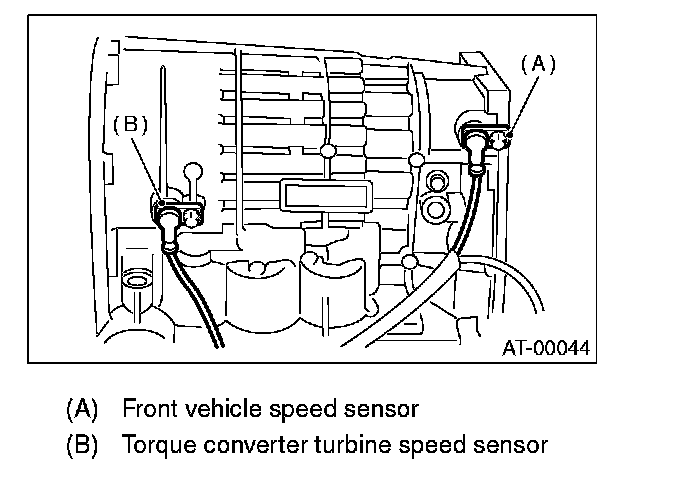 (A)
(B)
AT-00044

(A) Front vehicle speed sensor
(B) Torque converter turbine speed sensor