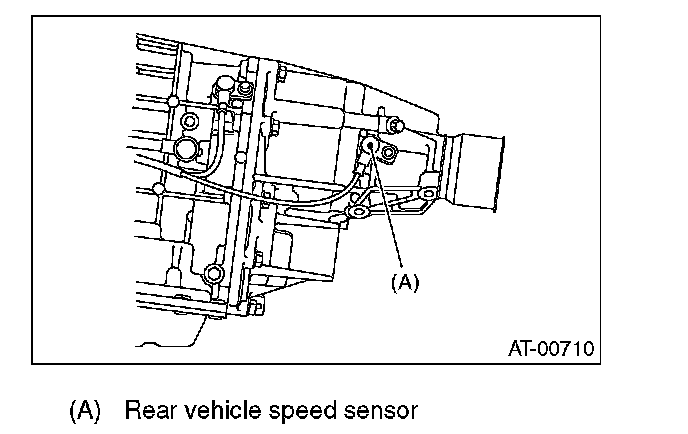 (A)

AT-00710

(A) Rear vehicle speed sensor