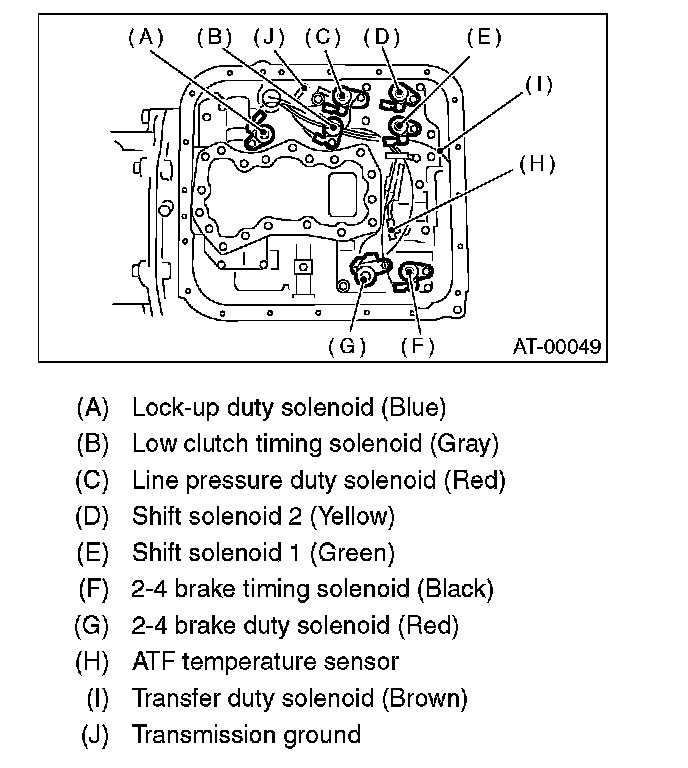 (A) (B) (J) (C) (D) (E)

(I)

(H)

(G) (F)

AT-00049

(A) Lock-up duty solenoid (Blue)
(B) Low clutch timing solenoid (Gray)
(C) Line pressure duty solenoid (Red)
(D) Shift solenoid 2 (Yellow)
(E) Shift solenoid 1 (Green)
(F) 2-4 brake timing solenoid (Black)
(G) 2-4 brake duty solenoid (Red)
(H) ATF temperature sensor
(I) Transfer duty solenoid (Brown)
(J) Transmission ground