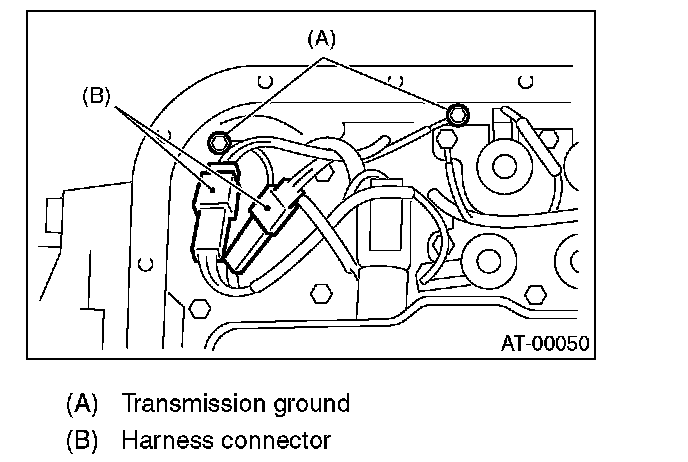 (A)

(B)

AT-00050

(A) Transmission ground

(B) Harness connector