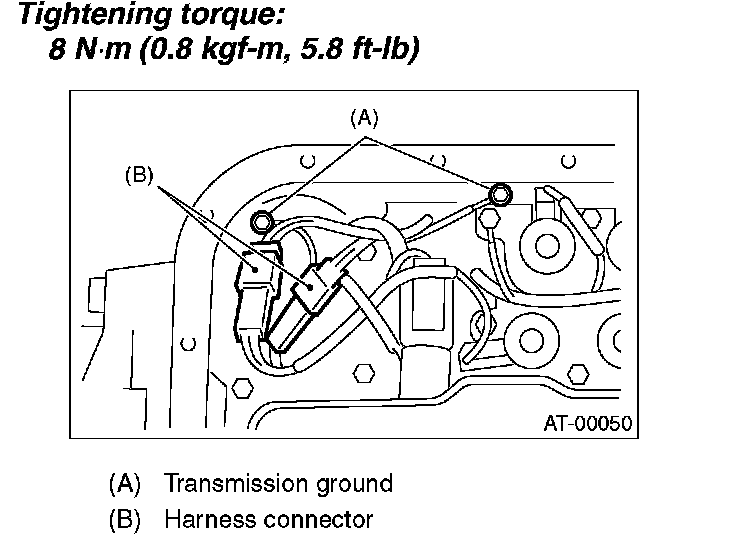 Tightening torque:
8 N·m (0.8 kgf-m, 5.8 ft-lb)

(A)

(B)

AT-00050

(A) Transmission ground
(B) Harness connector