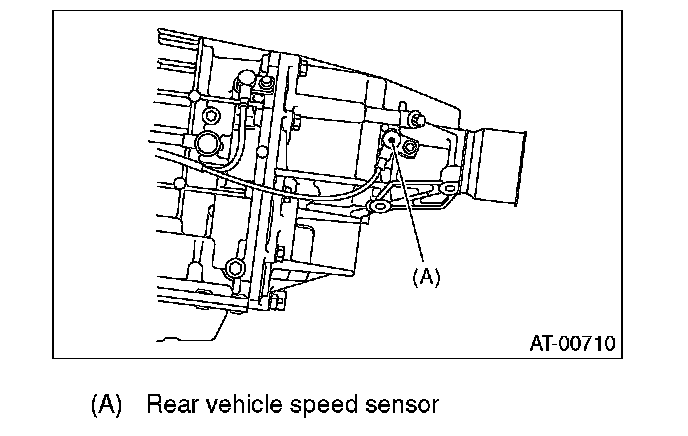 (A)

AT-00710

(A) Rear vehicle speed sensor