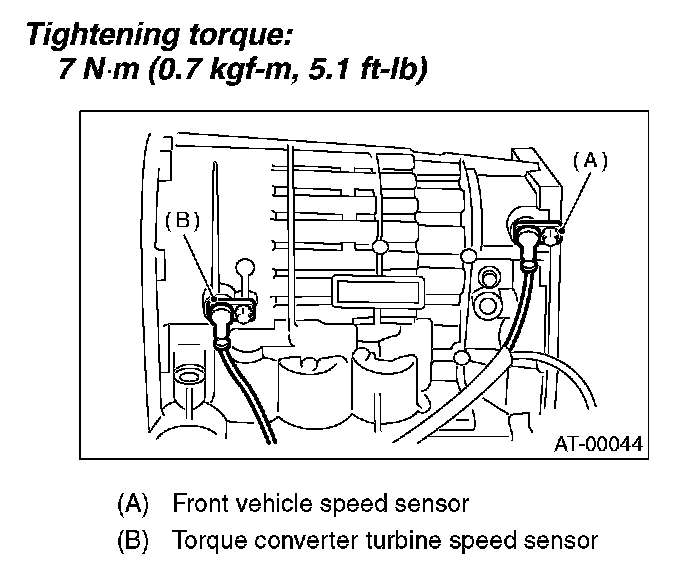 Tightening torque:
7 N·m (0.7 kgf-m, 5.1 ft-lb)

(A)

(B)

AT-00044

(A) Front vehicle speed sensor
(B) Torque converter turbine speed sensor