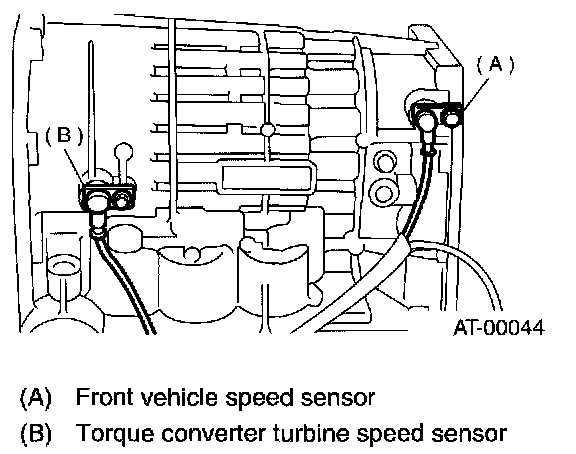 (A)

(B)

AT-00044

(A) Front vehicle speed sensor

(B) Torque converter turbine speed sensor