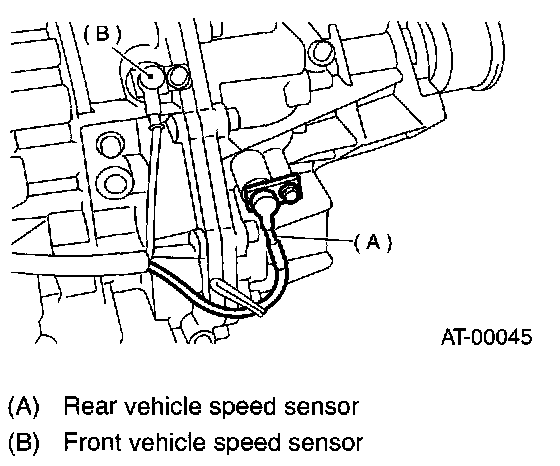 (B)

(A)

AT-00045

(A) Rear vehicle speed sensor
(B) Front vehicle speed sensor