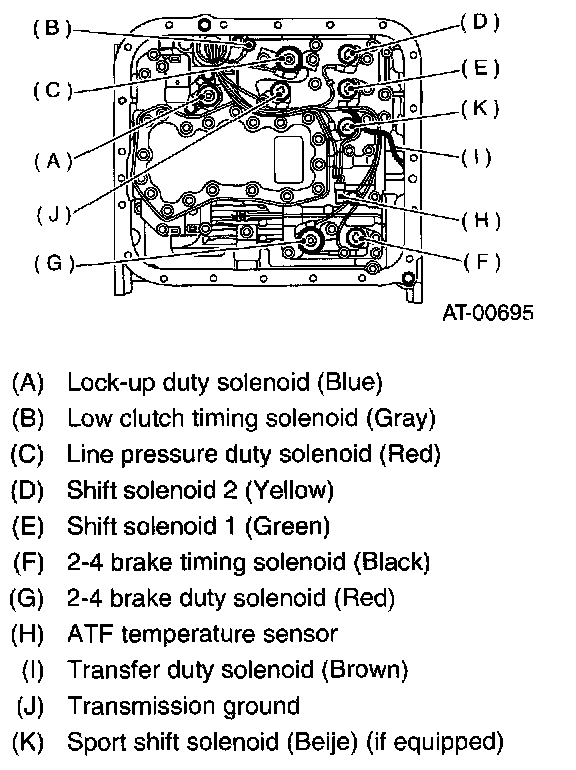 (B)
(C)
(A)
(J)
(G)
(D)
(E)
(K)
(I)
(H)
(F)

AT-00695

(A) Lock-up duty solenoid (Blue)
(B) Low clutch timing solenoid (Gray)
(C) Line pressure duty solenoid (Red)
(D) Shift solenoid 2 (Yellow)
(E) Shift solenoid 1 (Green)
(F) 2-4 brake timing solenoid (Black)
(G) 2-4 brake duty solenoid (Red)
(H) ATF temperature sensor
(I) Transfer duty solenoid (Brown)
(J) Transmission ground
(K) Sport shift solenoid (Beije) (if equipped)