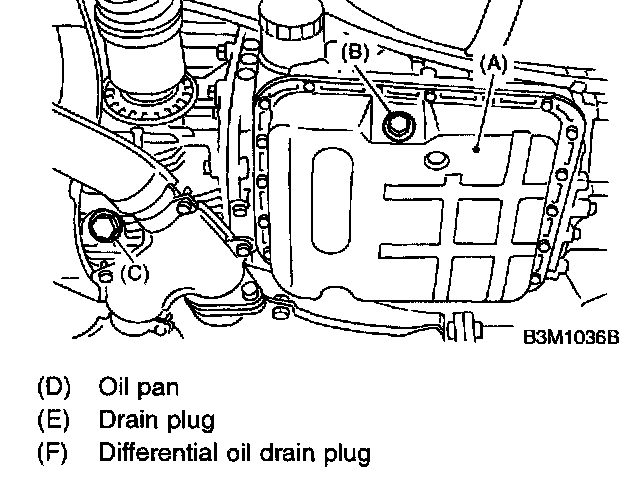 (B)
(A)
(C)
B3M1036B

(D) Oil pan
(E) Drain plug
(F) Differential oil drain plug