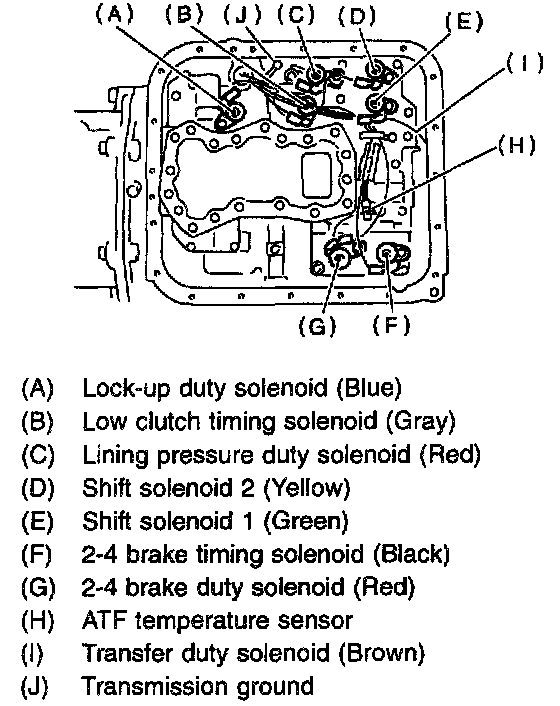 (A) (B) (J) (C) (D) (E)
(I)
(H)
(G) (F)

(A) Lock-up duty solenoid (Blue)
(B) Low clutch timing solenoid (Gray)
(C) Lining pressure duty solenoid (Red)
(D) Shift solenoid 2 (Yellow)
(E) Shift solenoid 1 (Green)
(F) 2-4 brake timing solenoid (Black)
(G) 2-4 brake duty solenoid (Red)
(H) ATF temperature sensor
(I) Transfer duty solenoid (Brown)
(J) Transmission ground