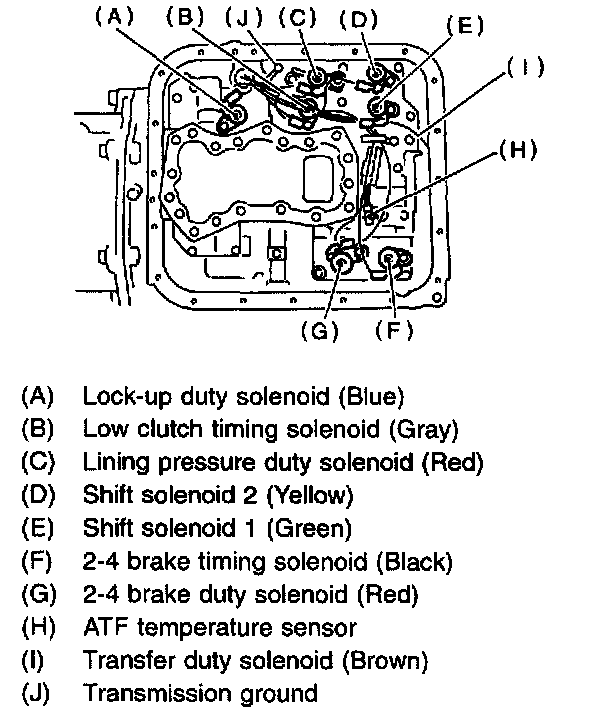 (A) (B) (J) (C) (D) (E) (I) (H) (G) (F)

(A) Lock-up duty solenoid (Blue)
(B) Low clutch timing solenoid (Gray)
(C) Lining pressure duty solenoid (Red)
(D) Shift solenoid 2 (Yellow)
(E) Shift solenoid 1 (Green)
(F) 2-4 brake timing solenoid (Black)
(G) 2-4 brake duty solenoid (Red)
(H) ATF temperature sensor
(I) Transfer duty solenoid (Brown)
(J) Transmission ground