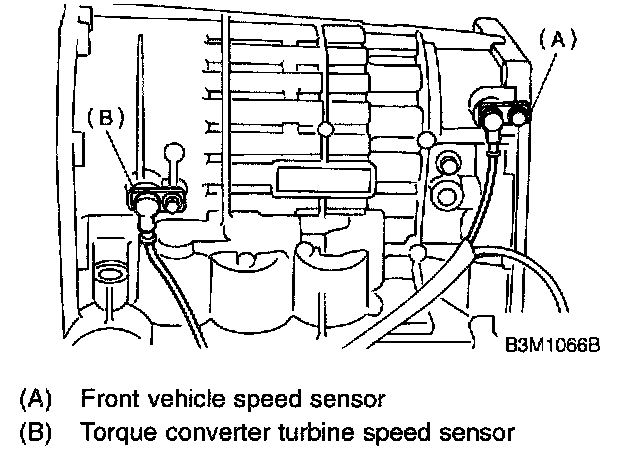 (A)

(B)

B3M1066B

(A) Front vehicle speed sensor
(B) Torque converter turbine speed sensor