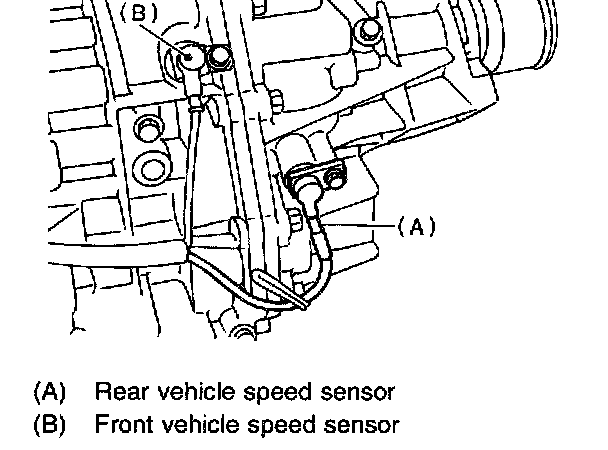 (B)
(A)

(A) Rear vehicle speed sensor
(B) Front vehicle speed sensor