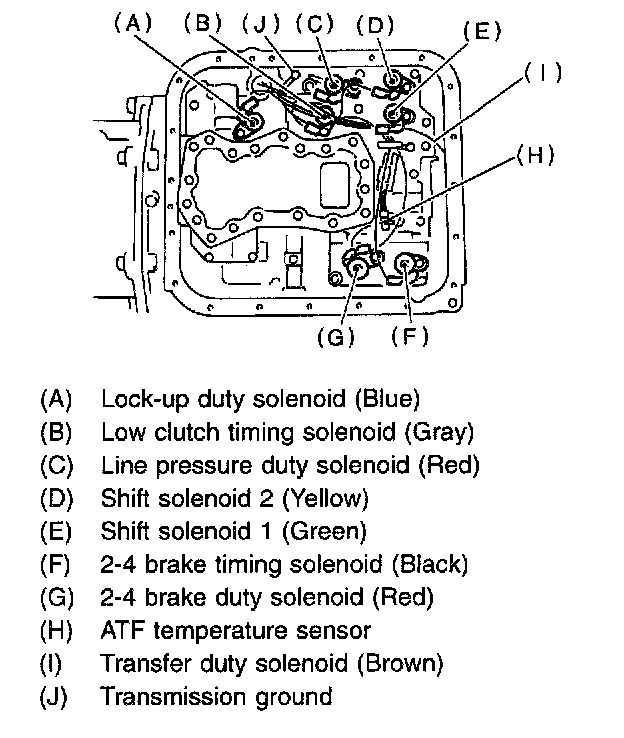 (A) (B) (J) (C) (D) (E) (I) (H) (G) (F)

(A) Lock-up duty solenoid (Blue)
(B) Low clutch timing solenoid (Gray)
(C) Line pressure duty solenoid (Red)
(D) Shift solenoid 2 (Yellow)
(E) Shift solenoid 1 (Green)
(F) 2-4 brake timing solenoid (Black)
(G) 2-4 brake duty solenoid (Red)
(H) ATF temperature sensor
(I) Transfer duty solenoid (Brown)
(J) Transmission ground