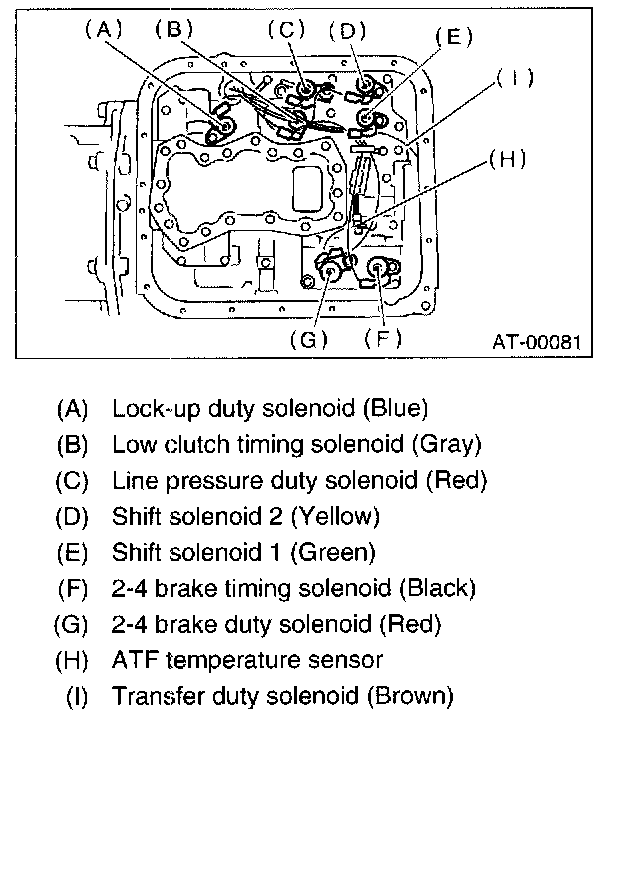 (A) (B) (C) (D) (E) (I) (H) (G) (F)

AT-00081

(A) Lock-up duty solenoid (Blue)
(B) Low clutch timing solenoid (Gray)
(C) Line pressure duty solenoid (Red)
(D) Shift solenoid 2 (Yellow)
(E) Shift solenoid 1 (Green)
(F) 2-4 brake timing solenoid (Black)
(G) 2-4 brake duty solenoid (Red)
(H) ATF temperature sensor
(I) Transfer duty solenoid (Brown)