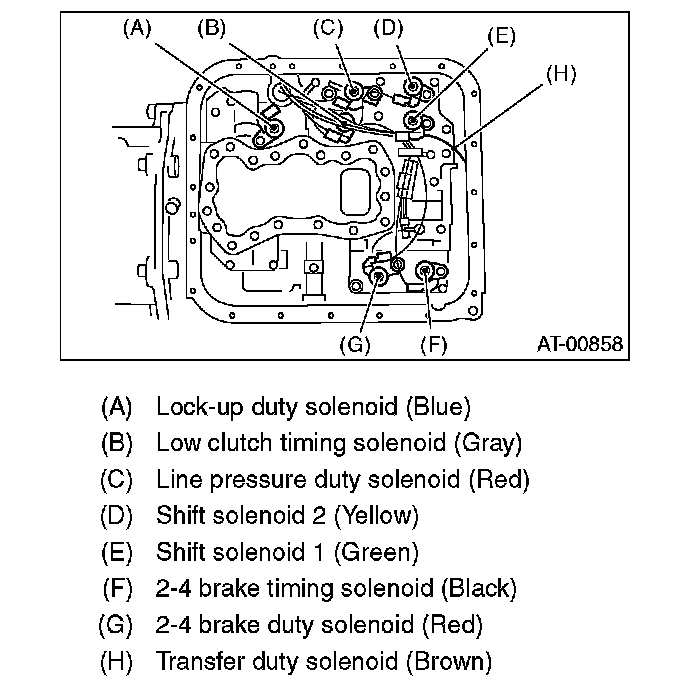 (A) (B) (C) (D) (E) (H)

(G) (F) AT-00858

(A) Lock-up duty solenoid (Blue)
(B) Low clutch timing solenoid (Gray)
(C) Line pressure duty solenoid (Red)
(D) Shift solenoid 2 (Yellow)
(E) Shift solenoid 1 (Green)
(F) 2-4 brake timing solenoid (Black)
(G) 2-4 brake duty solenoid (Red)
(H) Transfer duty solenoid (Brown)