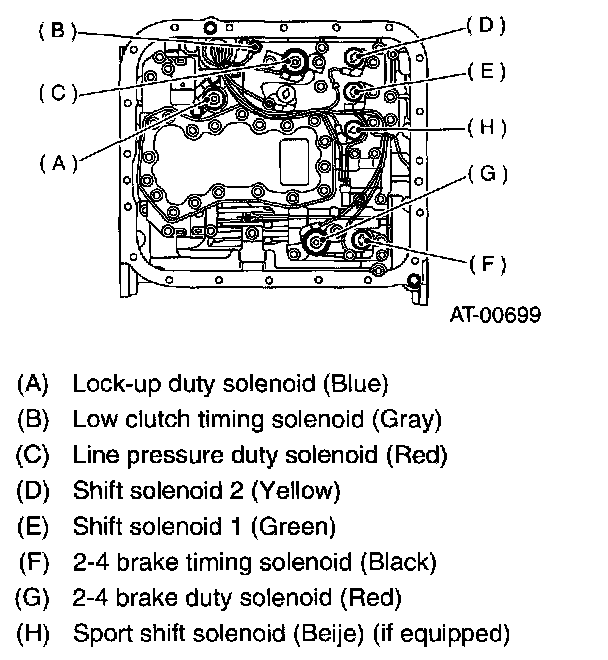 (B)
(C)
(A)
(D)
(E)
(H)
(G)
(F)

AT-00699

(A) Lock-up duty solenoid (Blue)
(B) Low clutch timing solenoid (Gray)
(C) Line pressure duty solenoid (Red)
(D) Shift solenoid 2 (Yellow)
(E) Shift solenoid 1 (Green)
(F) 2-4 brake timing solenoid (Black)
(G) 2-4 brake duty solenoid (Red)
(H) Sport shift solenoid (Beije) (if equipped)