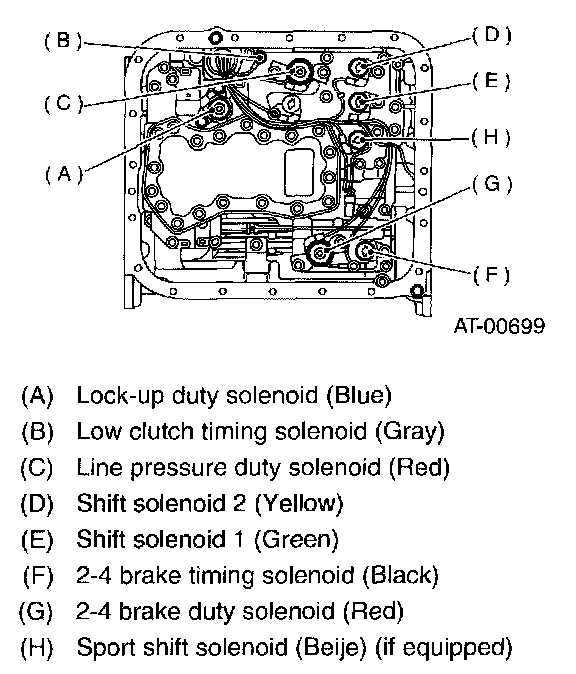 (B)
(C)
(A)
(D)
(E)
(H)
(G)
(F)

AT-00699

(A) Lock-up duty solenoid (Blue)
(B) Low clutch timing solenoid (Gray)
(C) Line pressure duty solenoid (Red)
(D) Shift solenoid 2 (Yellow)
(E) Shift solenoid 1 (Green)
(F) 2-4 brake timing solenoid (Black)
(G) 2-4 brake duty solenoid (Red)
(H) Sport shift solenoid (Beije) (if equipped)