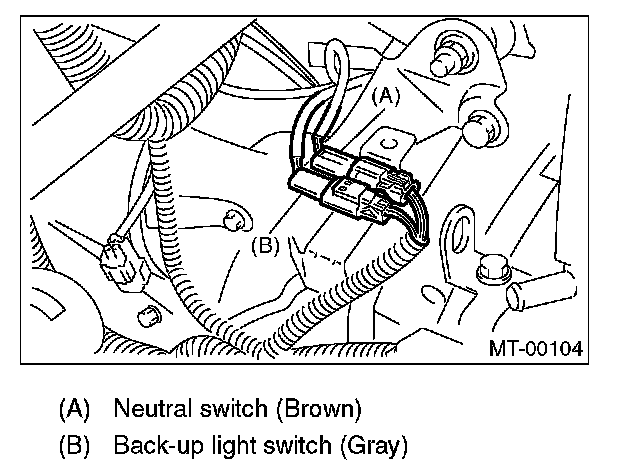 (A)

(B)

MT-00104

(A) Neutral switch (Brown)

(B) Back-up light switch (Gray)