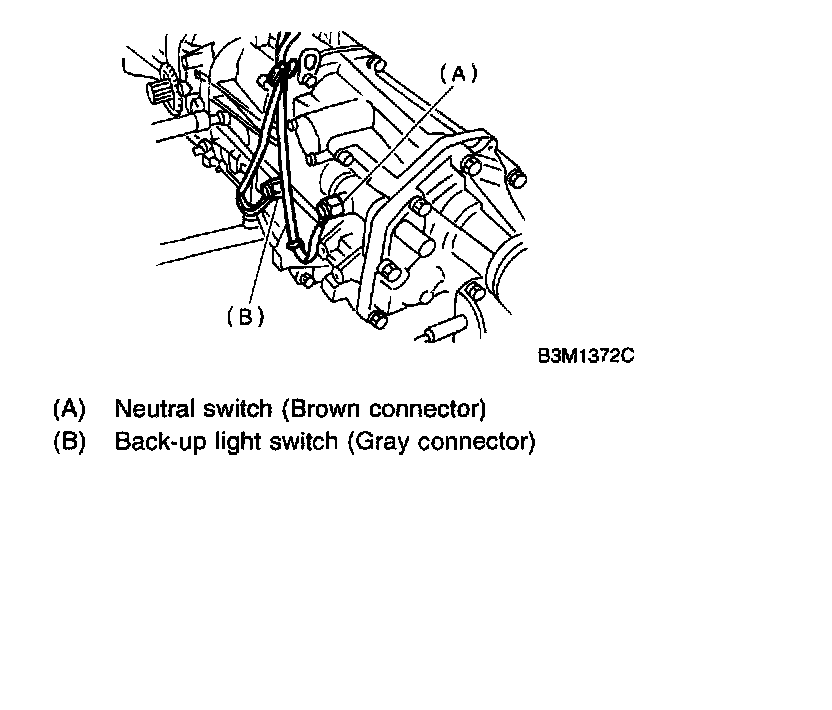 (A)

(B)

B3M1372C

(A) Neutral switch (Brown connector)
(B) Back-up light switch (Gray connector)