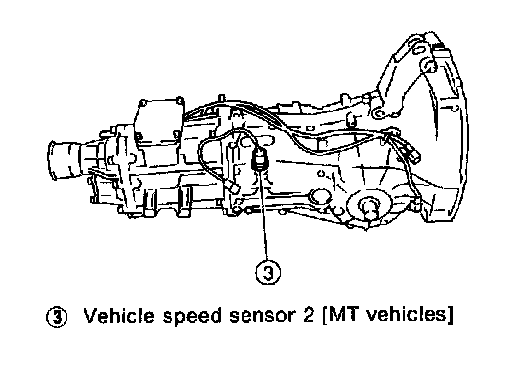 ③

③ Vehicle speed sensor 2 [MT vehicles]