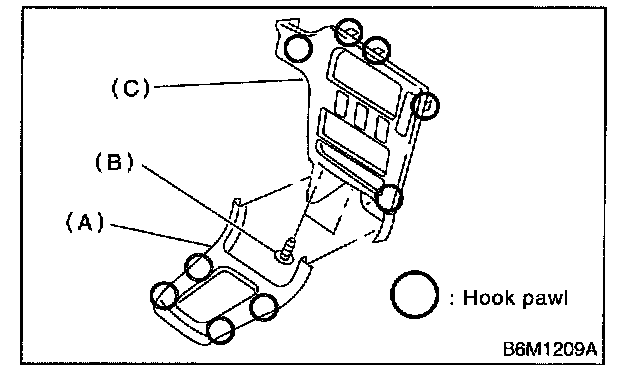 (C)
(B)
(A)
: Hook pawl
B6M1209A