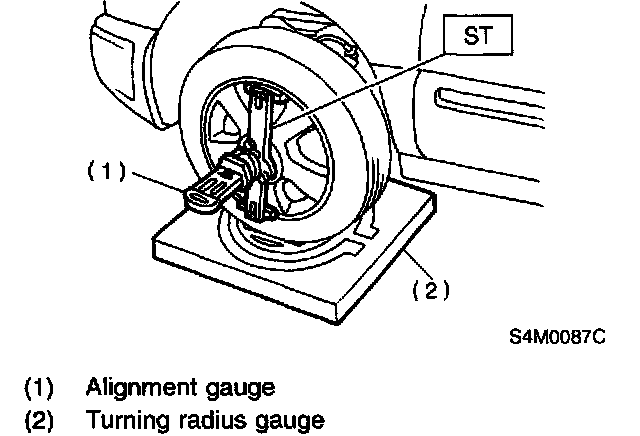 ST

(1)

(2)

S4M0087C

(1) Alignment gauge
(2) Turning radius gauge