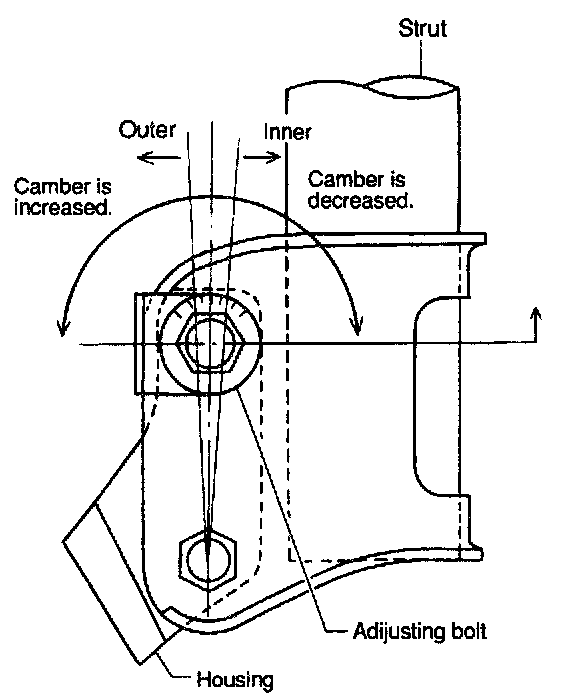 Strut

Outer

Inner

Camber is increased.

Camber is decreased.

Adijusting bolt

Housing