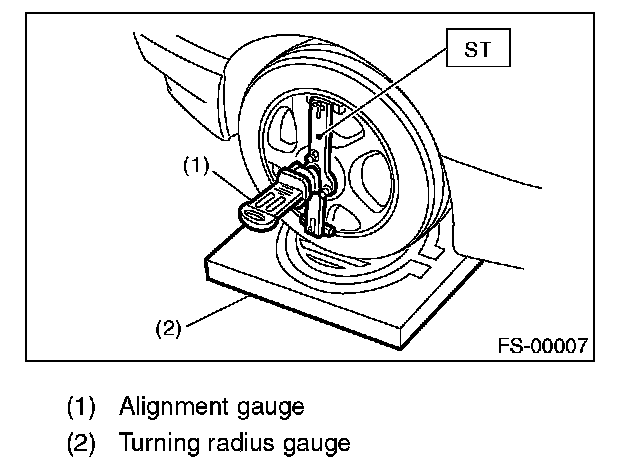 ST

(1)

(2)

FS-00007

(1) Alignment gauge

(2) Turning radius gauge